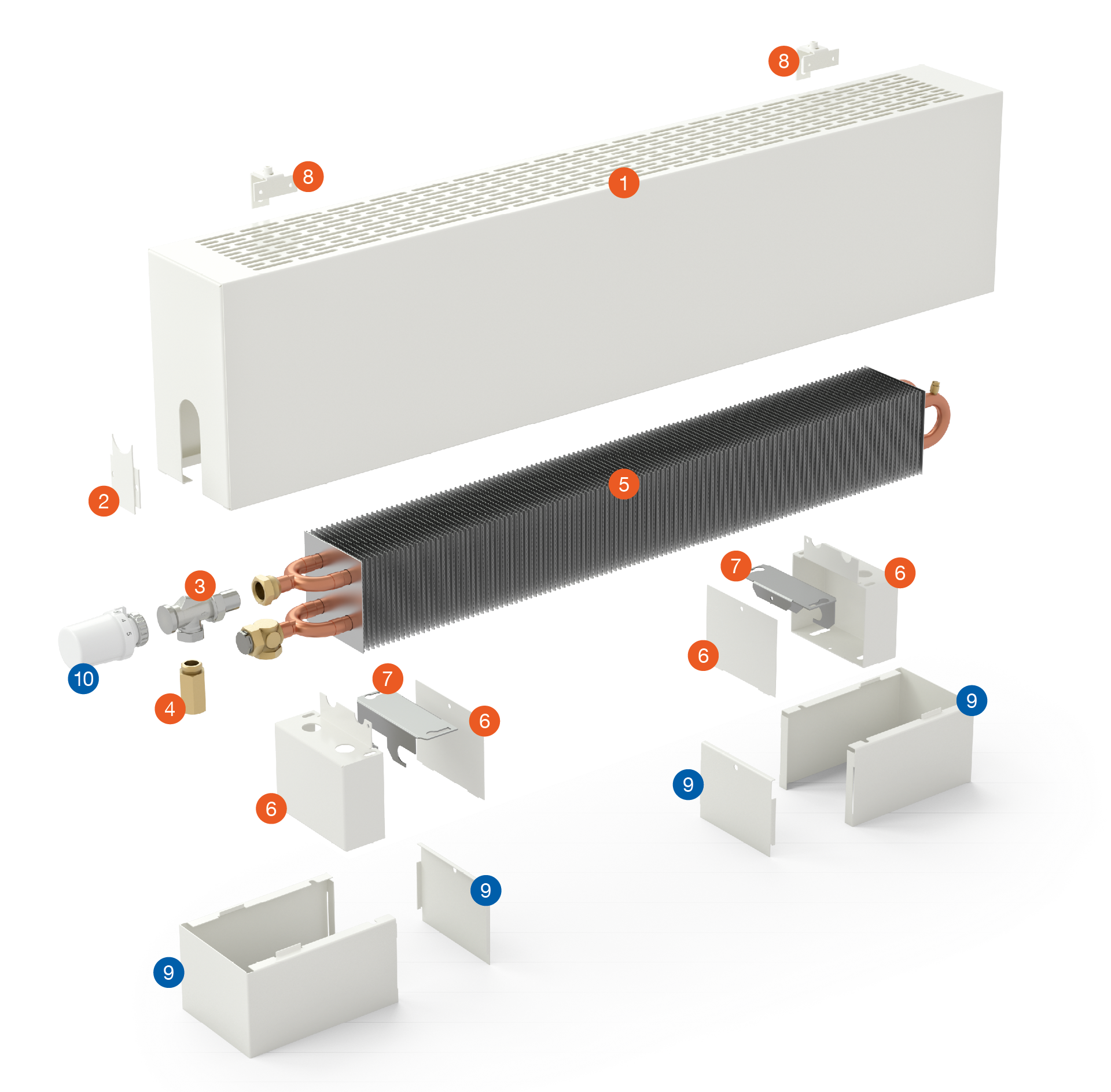 8
8
1
2
5
3
7
6
10
6
4
7
6
9
6
9
9
9