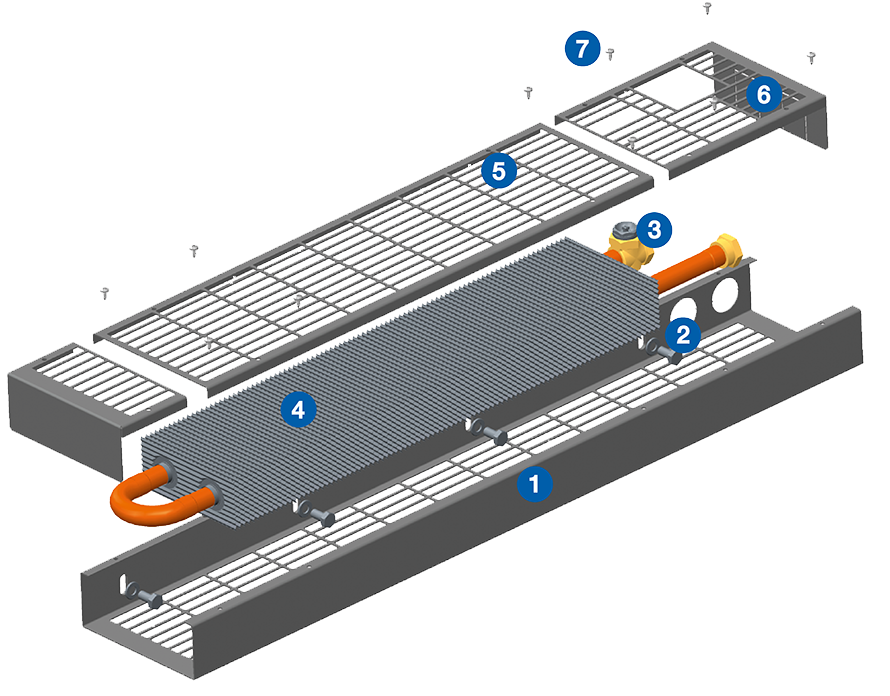 7
6
5
3
2
4
1