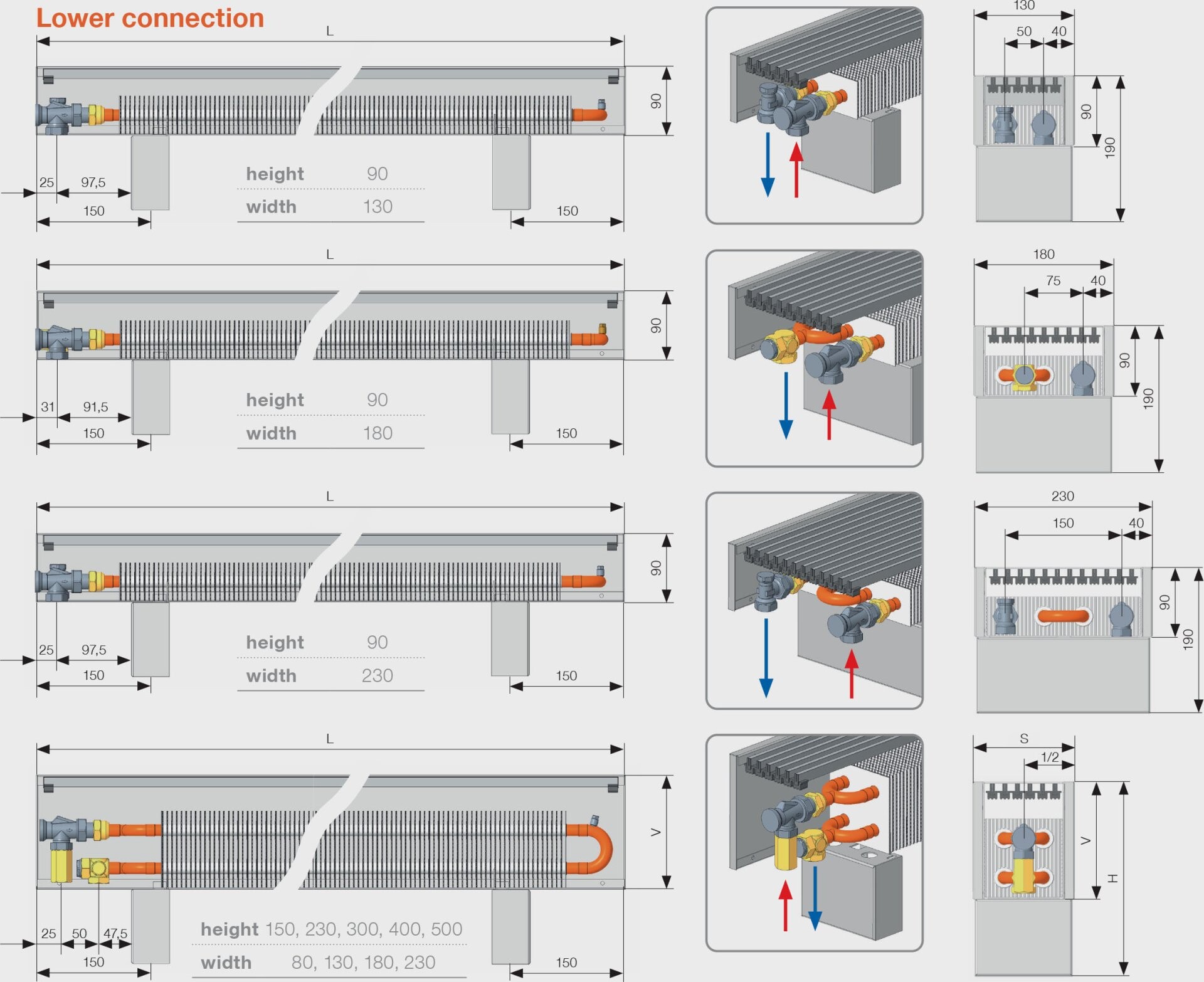 Lower connection

L

90

25 97,5

150

height 90

width 130

150

130

50 40

90

190

L

90

31 91,5

150

height 90

width 180

150

180

75 40

90

190

L

90

25 97,5

150

height 90

width 230

150

230

150 40

90

190

L

V

25 50 47,5

150

height 150, 230, 300, 400, 500

width 80, 130, 180, 230

150

S

1/2

V

H